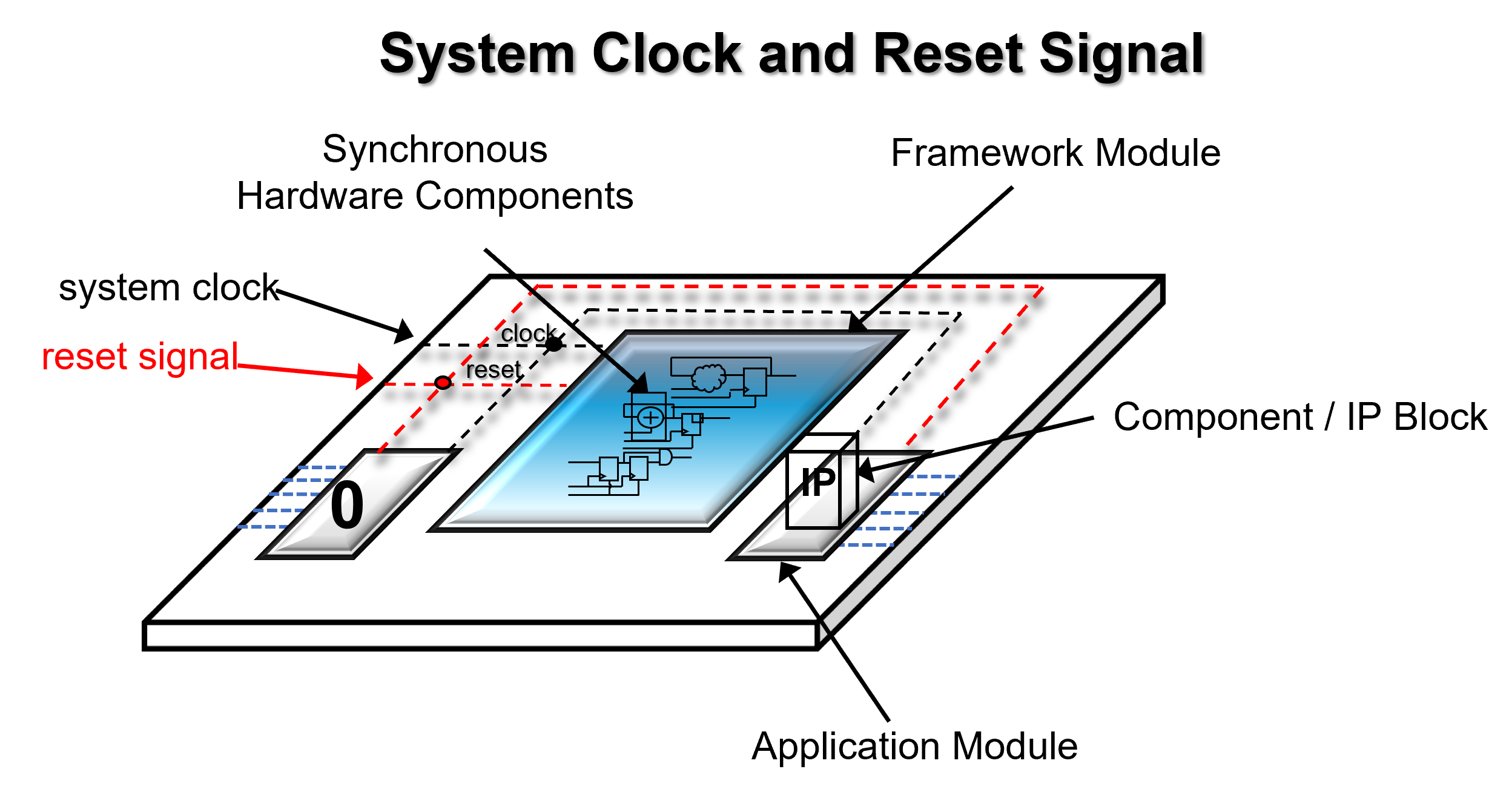 System Clock and Reset Signal

Synchronous Hardware Components

Framework Module

system clock

reset signal

clock

reset

Component / IP Block

0

IP

Application Module